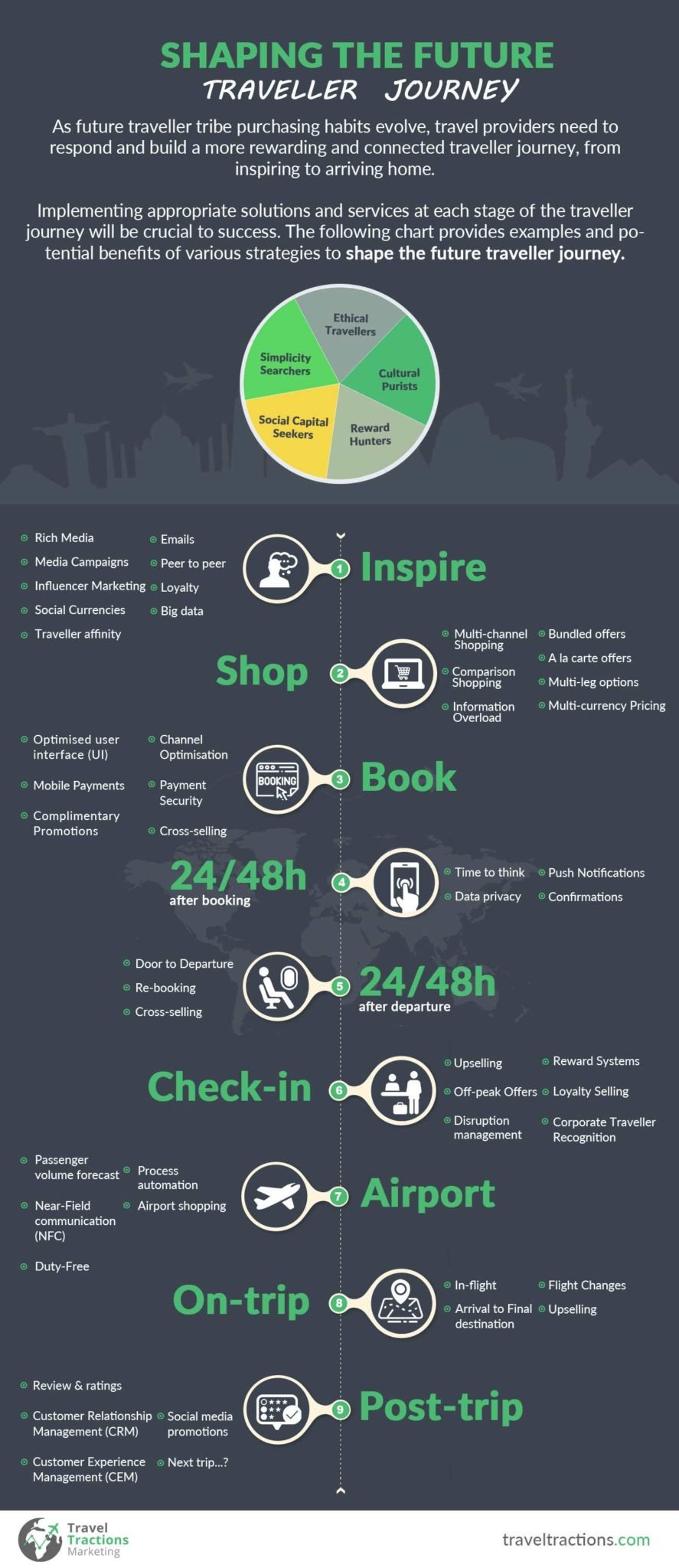 SHAPING THE FUTURE
TRAVELLER JOURNEY

As future traveller tribe purchasing habits evolve, travel providers need to respond and build a more rewarding and connected traveller journey, from inspiring to arriving home.

Implementing appropriate solutions and services at each stage of the traveller journey will be crucial to success. The following chart provides examples and potential benefits of various strategies to shape the future traveller journey.

Ethical Travellers
Simplicity Searchers
Cultural Purists
Social Capital Seekers
Reward Hunters

Rich Media
Media Campaigns
Influencer Marketing
Social Currencies
Traveller affinity
Emails
Peer to peer
Loyalty
Big data

1 Inspire

Shop 2

Multi-channel Shopping
Comparison Shopping
Information Overload
Bundled offers
A la carte offers
Multi-leg options
Multi-currency Pricing

Optimised user interface (UI)
Mobile Payments
Complimentary Promotions
Channel Optimisation
Payment Security
Cross-selling

BOOKING
3 Book

24/48h after booking 4

Time to think
Data privacy
Push Notifications
Confirmations

Door to Departure
Re-booking
Cross-selling

5 24/48h after departure

Check-in 6

Upselling
Off-peak Offers
Disruption management
Reward Systems
Loyalty Selling
Corporate Traveller Recognition

Passenger volume forecast
Near-Field communication (NFC)
Duty-Free
Process automation
Airport shopping

7 Airport

On-trip 8

In-flight
Arrival to Final destination
Flight Changes
Upselling

Review & ratings
Customer Relationship Management (CRM)
Customer Experience Management (CEM)
Social media promotions
Next trip...?

9 Post-trip

Travel Tractions Marketing
traveltractions.com