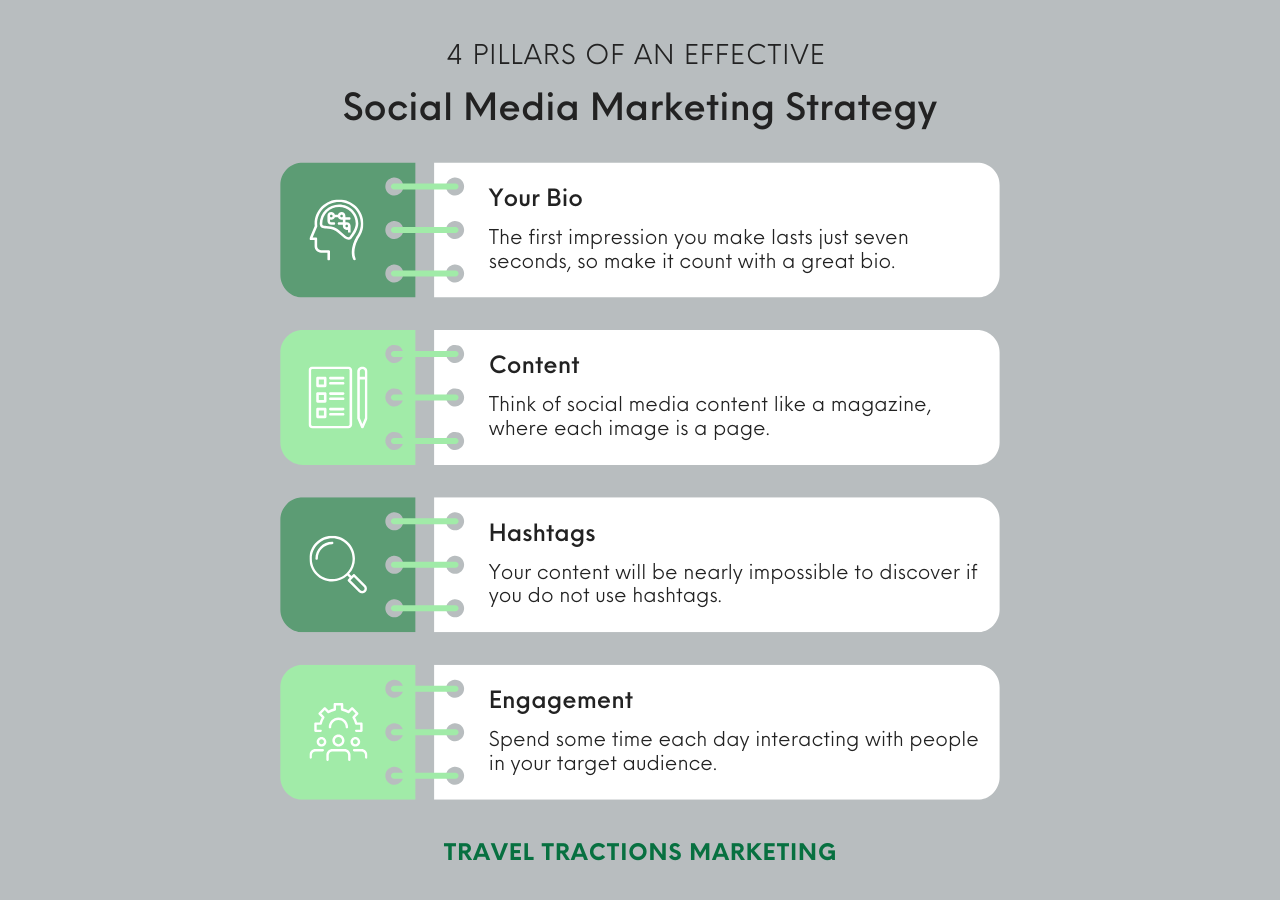 4 PILLARS OF AN EFFECTIVE

Social Media Marketing Strategy

Your Bio

The first impression you make lasts just seven seconds, so make it count with a great bio.

Content

Think of social media content like a magazine, where each image is a page.

Hashtags

Your content will be nearly impossible to discover if you do not use hashtags.

Engagement

Spend some time each day interacting with people in your target audience.

TRAVEL TRACTIONS MARKETING