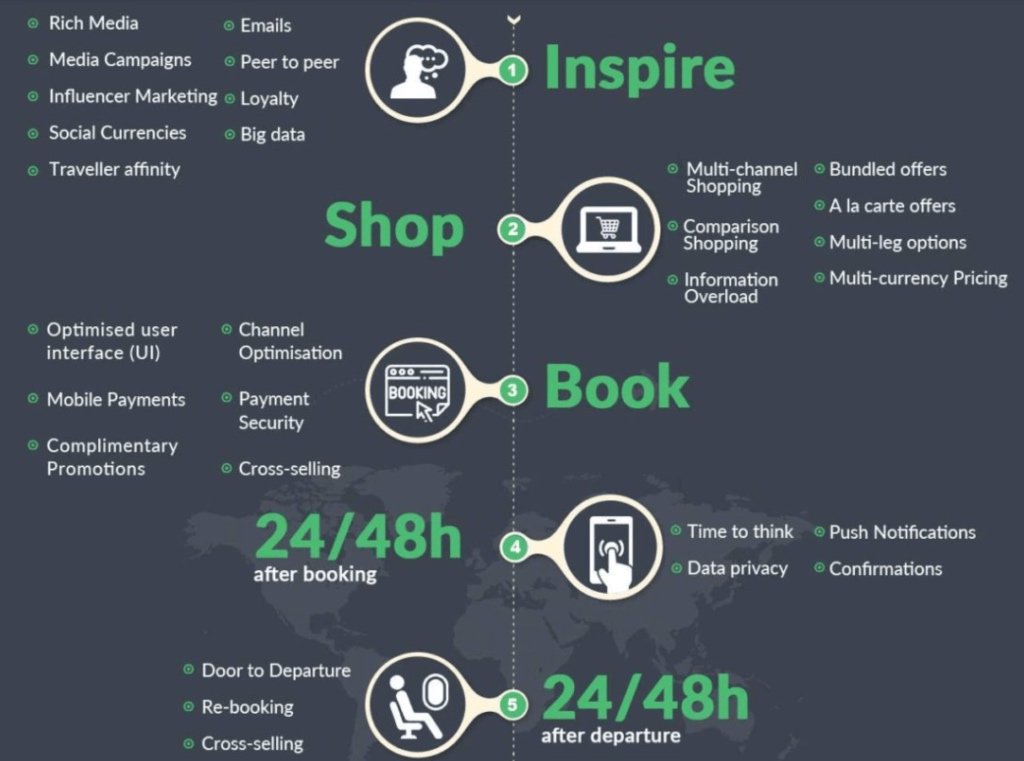 Rich Media
Media Campaigns
Influencer Marketing
Social Currencies
Traveller affinity

Emails
Peer to peer
Loyalty
Big data

1 Inspire

Shop 2

Multi-channel Shopping
Comparison Shopping
Information Overload

Bundled offers
A la carte offers
Multi-leg options
Multi-currency Pricing

Optimised user interface (UI)
Mobile Payments
Complimentary Promotions

Channel Optimisation
Payment Security
Cross-selling

BOOKING
3 Book

24/48h after booking 4

Time to think
Data privacy

Push Notifications
Confirmations

Door to Departure
Re-booking
Cross-selling

5 24/48h after departure